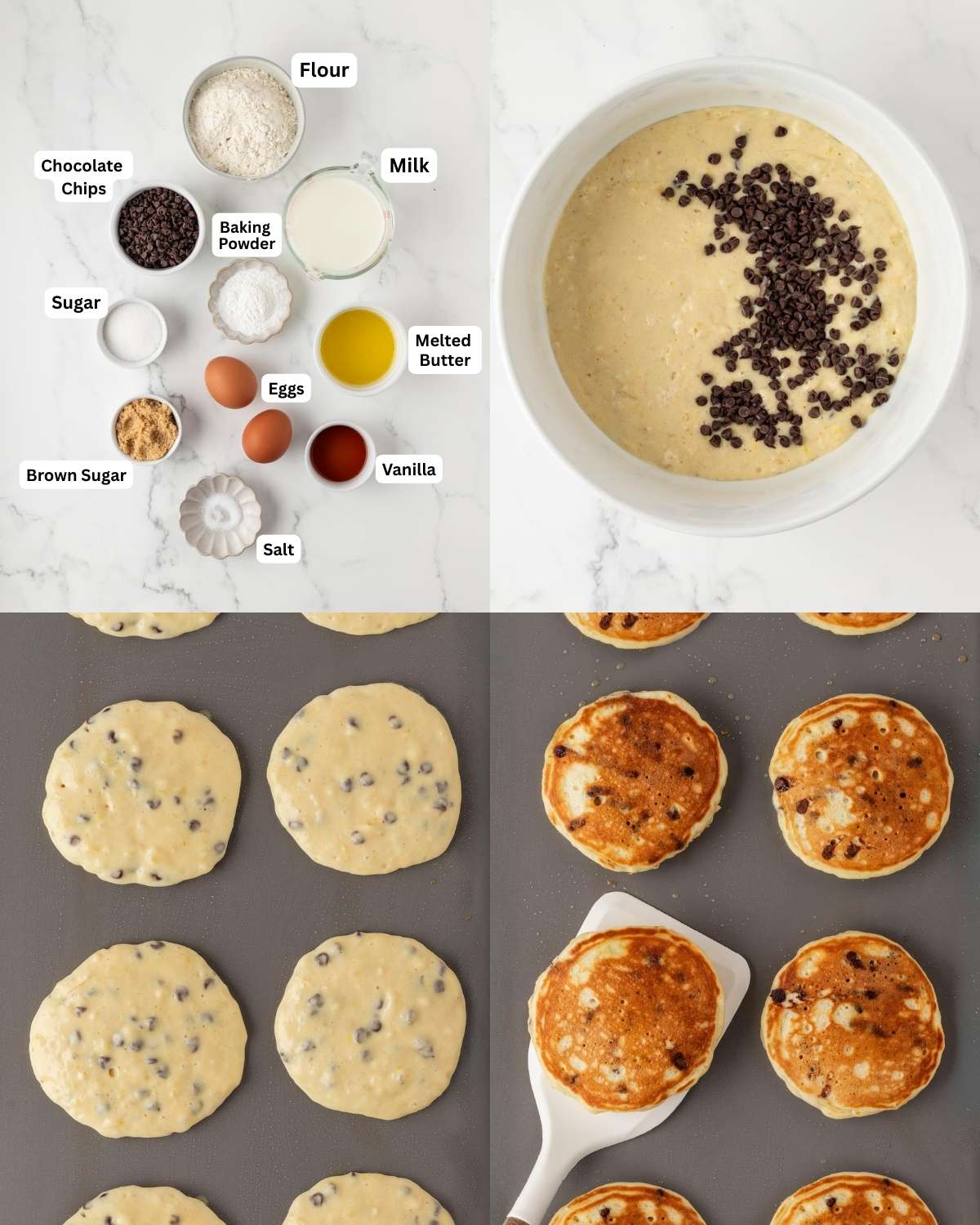 Flour

Chocolate Chips

Milk

Baking Powder

Sugar

Melted Butter

Eggs

Brown Sugar

Vanilla

Salt